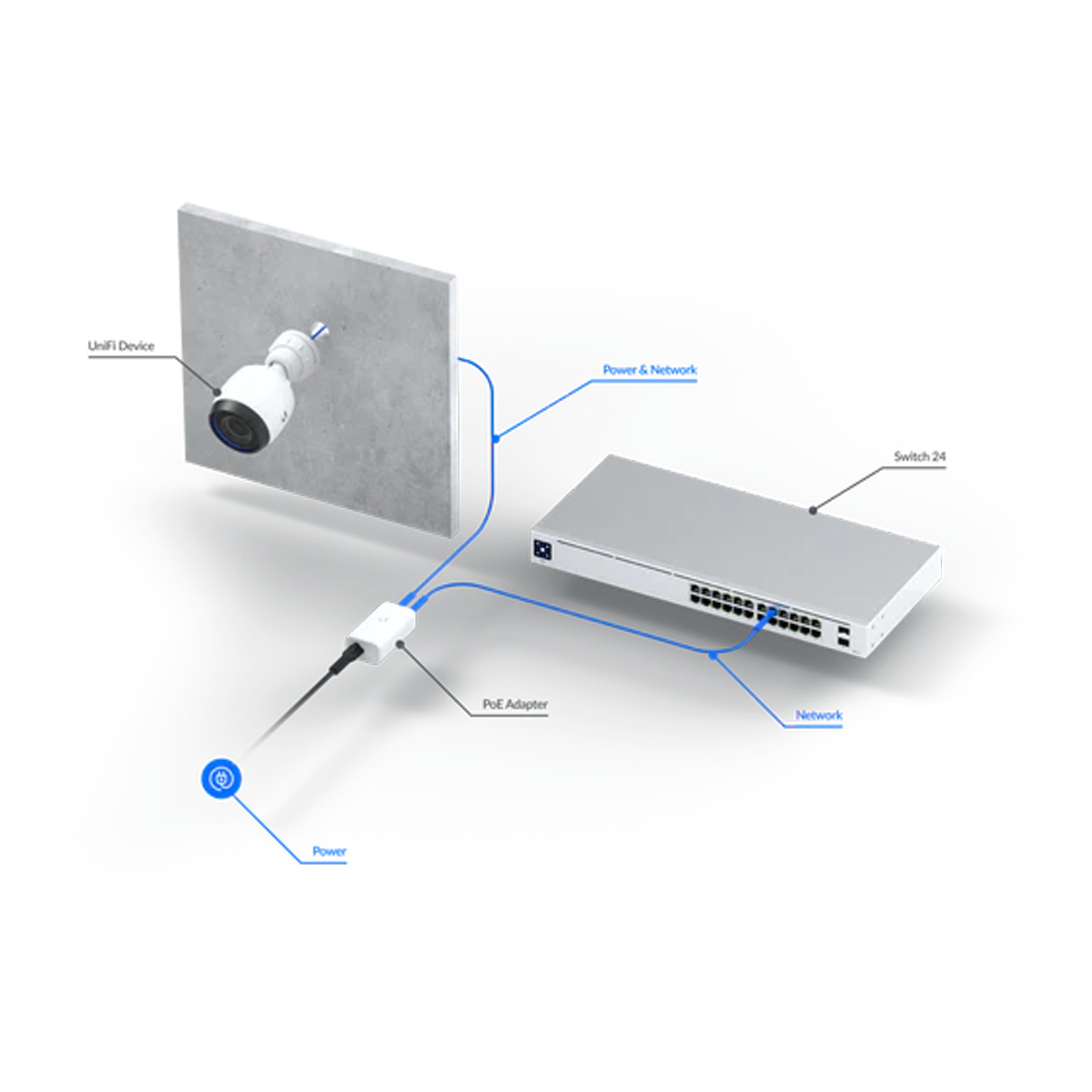 UniFi Device

Power & Network

Switch 24

PoE Adapter

Network

Power